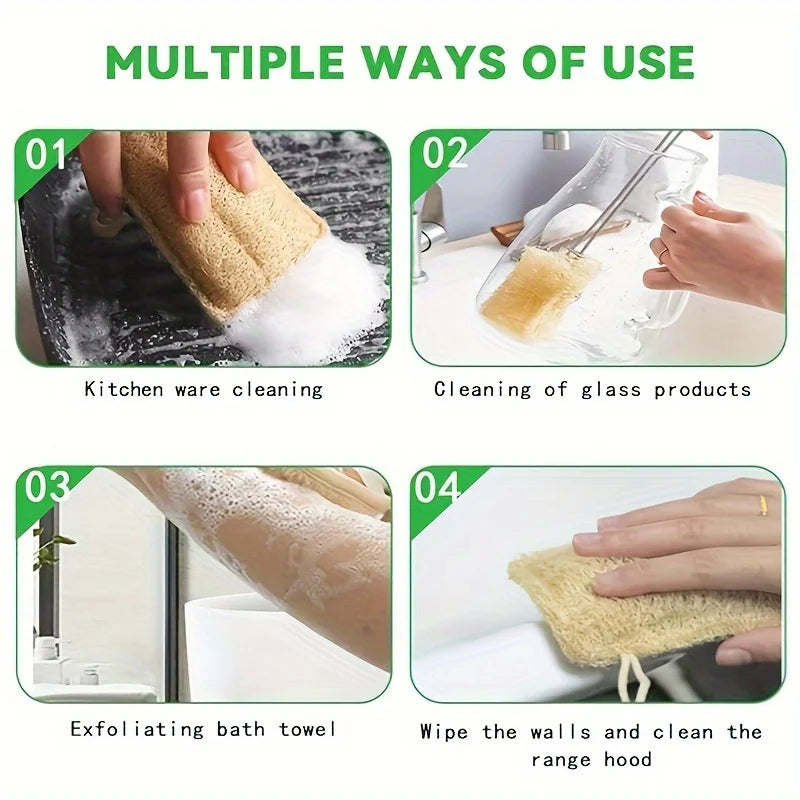 MULTIPLE WAYS OF USE

01

Kitchen ware cleaning

02

Cleaning of glass products

03

Exfoliating bath towel

04

Wipe the walls and clean the range hood